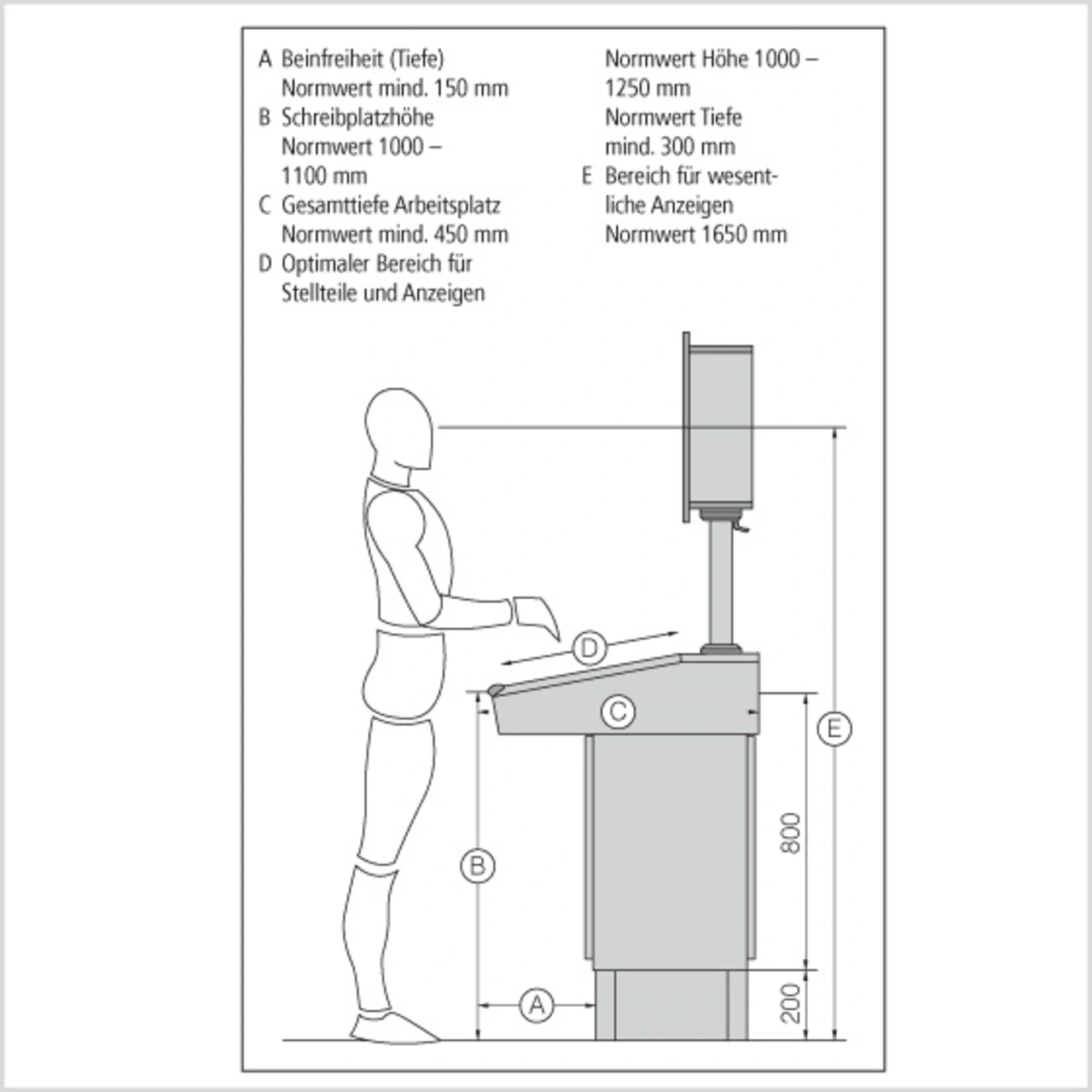 A Beinfreiheit (Tiefe) Normwert mind. 150 mm
B Schreibplatzhöhe Normwert 1000 – 1100 mm
C Gesamttiefe Arbeitsplatz Normwert mind. 450 mm
D Optimaler Bereich für Stellteile und Anzeigen Normwert Höhe 1000 – 1250 mm Normwert Tiefe mind. 300 mm
E Bereich für wesentliche Anzeigen Normwert 1650 mm

D
C
E
B
800
A
200