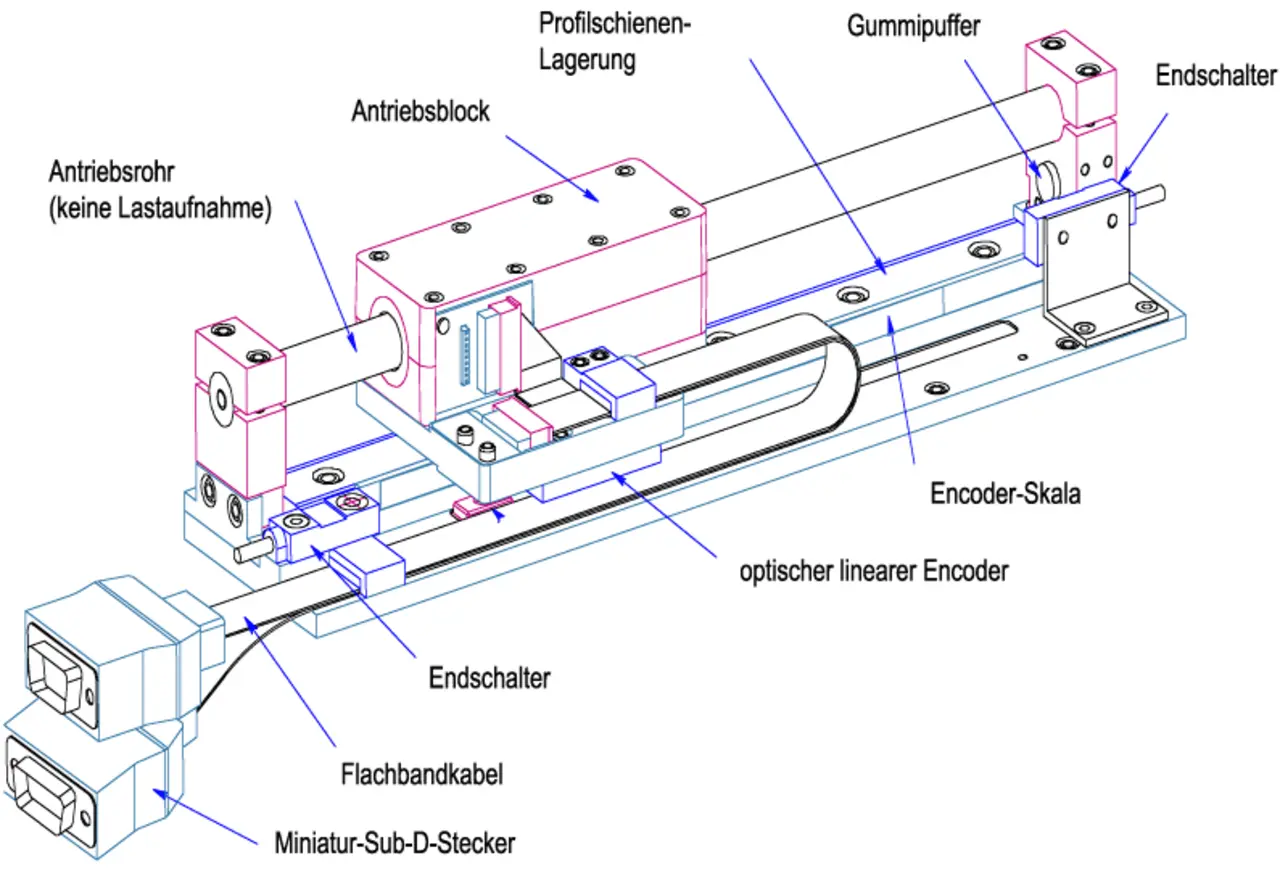 Profilschienen-Lagerung

Gummipuffer

Endschalter

Antriebsblock

Antriebsrohr
(keine Lastaufnahme)

Encoder-Skala

optischer linearer Encoder

Endschalter

Flachbandkabel

Miniatur-Sub-D-Stecker