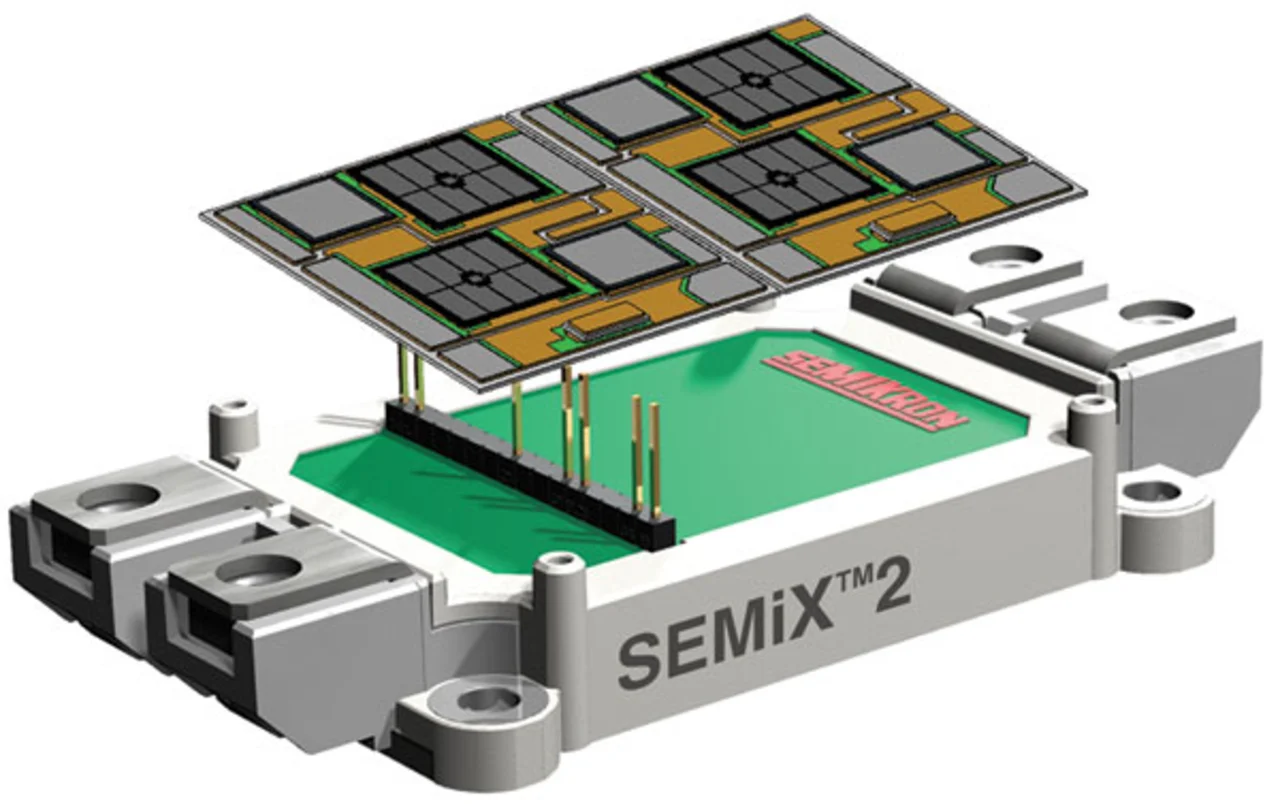 SEMIKRON

SEMiX™2