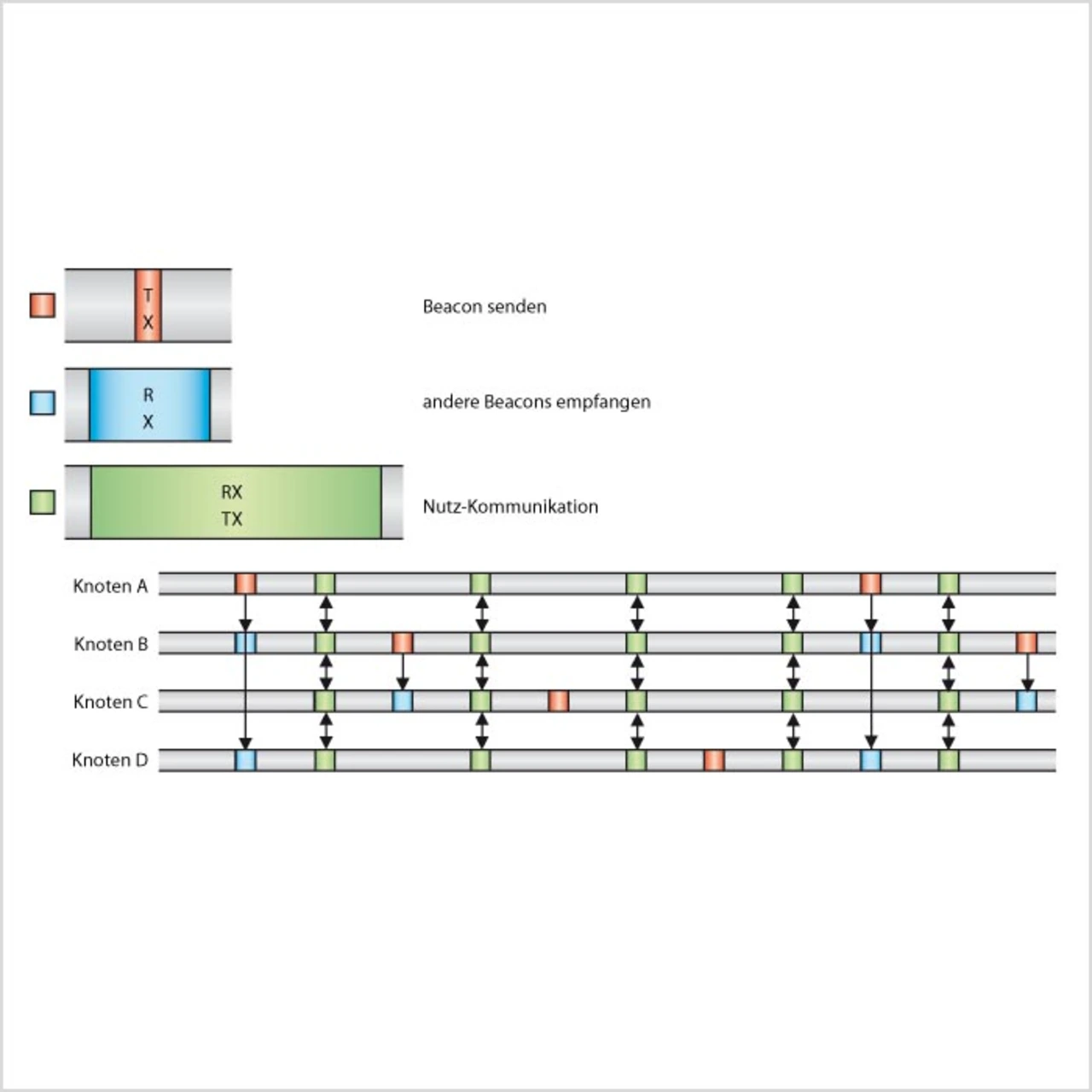 T
X

Beacon senden

R
X

andere Beacons empfangen

RX
TX

Nutz-Kommunikation

Knoten A

Knoten B

Knoten C

Knoten D