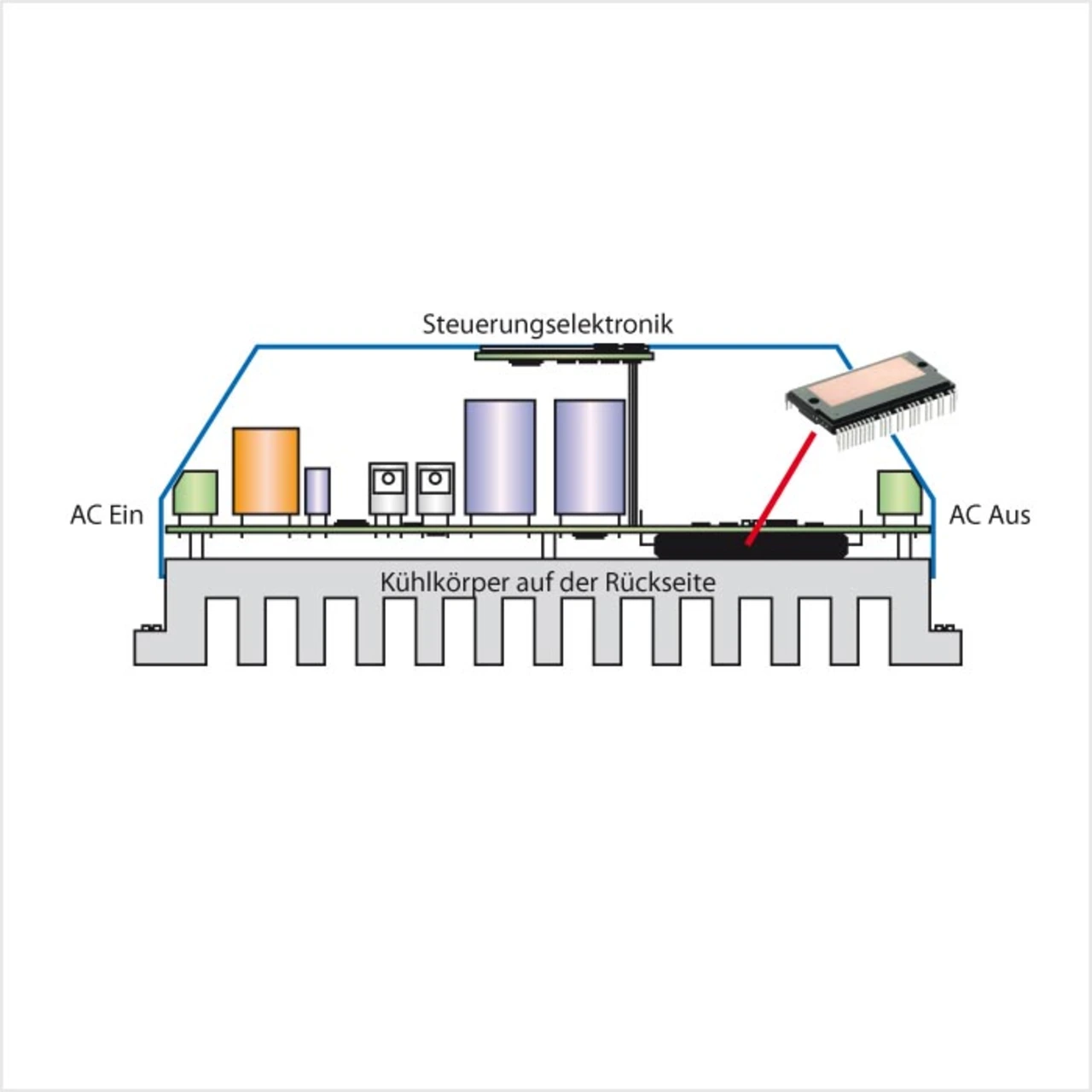 Steuerungselektronik

AC Ein

AC Aus

Kühlkörper auf der Rückseite